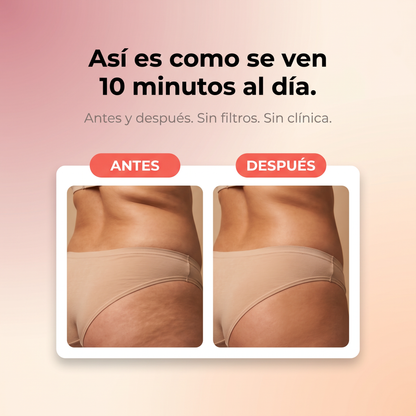 Así es como se ven
10 minutos al día.

Antes y después. Sin filtros. Sin clínica.

ANTES

DESPUÉS